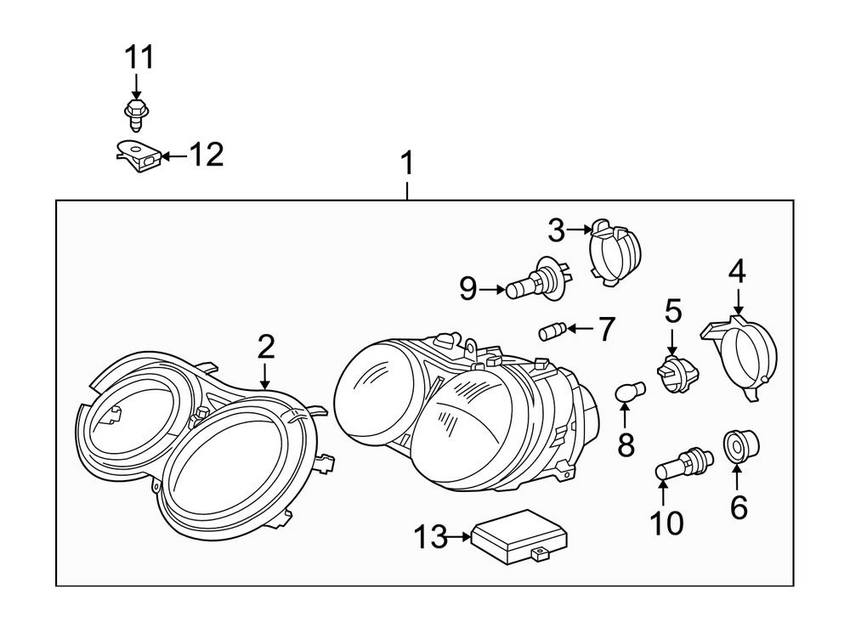 11
12
1
3
9
4
7
5
2
8
10
6
13